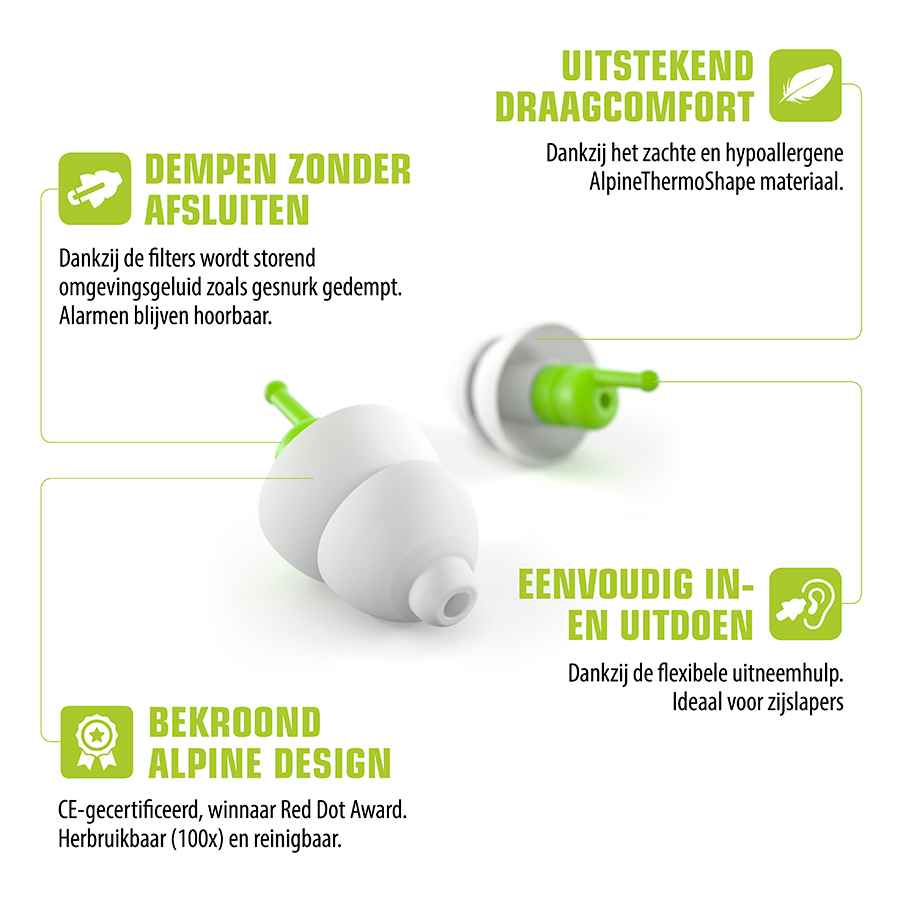 UITSTEKEND DRAAGCOMFORT

Dankzij het zachte en hypoallergene AlpineThermoShape materiaal.

DEMPEN ZONDER AFSLUITEN

Dankzij de filters wordt storend omgevingsgeluid zoals gesnurk gedempt. Alarmen blijven hoorbaar.

EENVOUDIG IN- EN UITDOEN

Dankzij de flexibele uitneemhulp. Ideaal voor zijslapers

BEKROOND ALPINE DESIGN

CE-gecertificeerd, winnaar Red Dot Award. Herbruikbaar (100x) en reinigbaar.