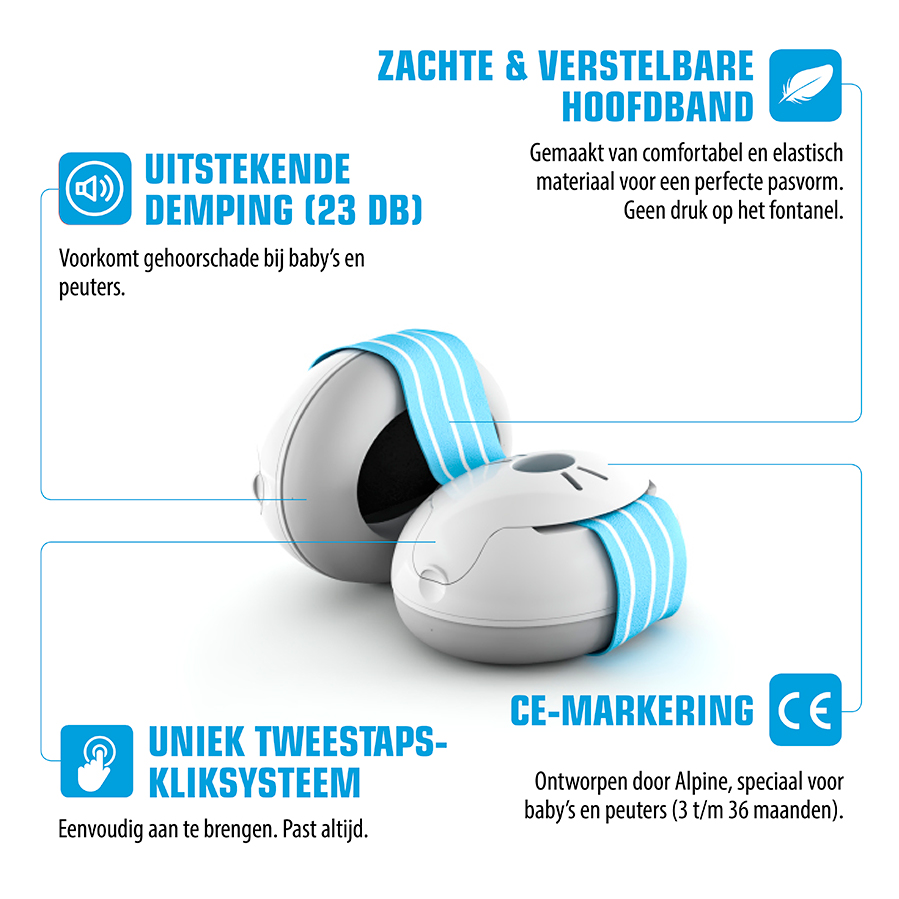 ZACHTE & VERSTELBARE HOOFDBAND

Gemaakt van comfortabel en elastisch materiaal voor een perfecte pasvorm. Geen druk op het fontanel.

UITSTEKENDE DEMPING (23 DB)

Voorkomt gehoorschade bij baby's en peuters.

CE-MARKERING

CE

Ontworpen door Alpine, speciaal voor baby's en peuters (3 t/m 36 maanden).

UNIEK TWEESTAPS-KLIKSYSTEEM

Eenvoudig aan te brengen. Past altijd.