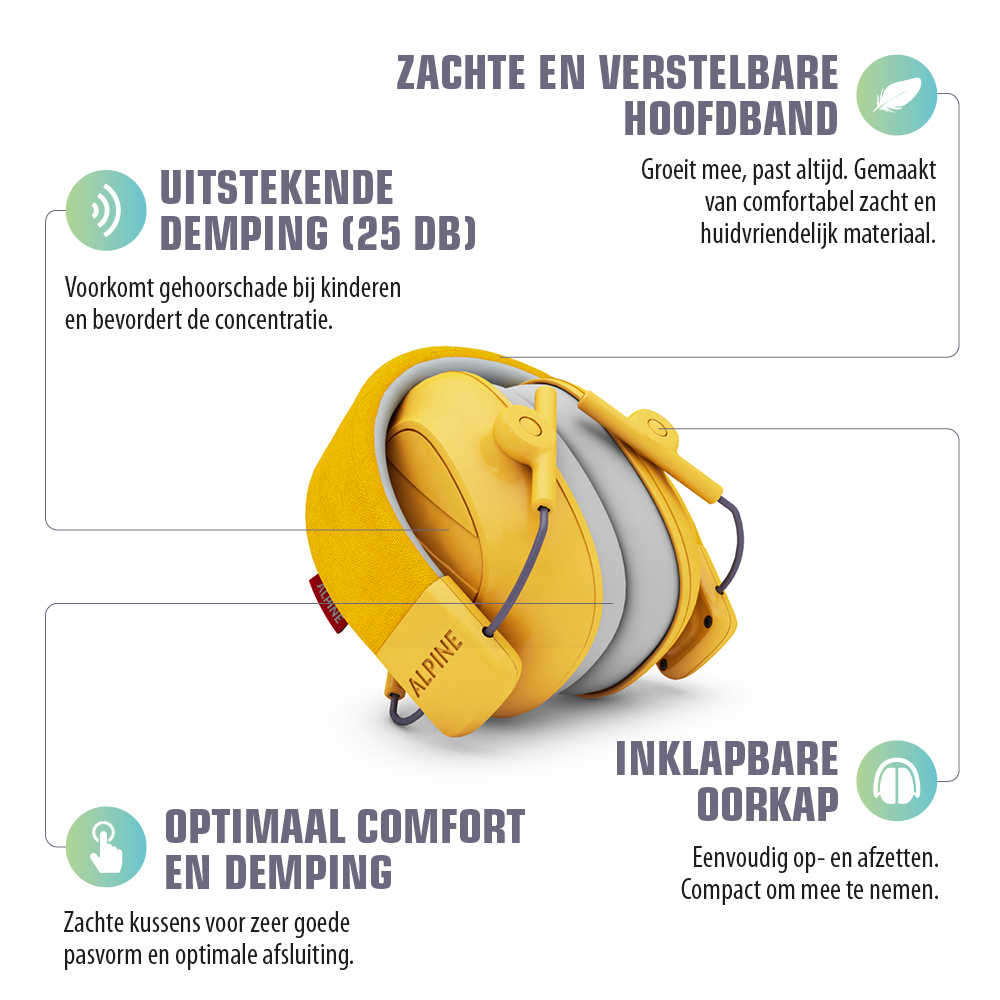 ZACHTE EN VERSTELBARE HOOFDBAND

Groeit mee, past altijd. Gemaakt van comfortabel zacht en huidvriendelijk materiaal.

UITSTEKENDE DEMPING (25 DB)

Voorkomt gehoorschade bij kinderen en bevordert de concentratie.

ALPINE

ALPINE

INKLAPBARE OORKAP

Eenvoudig op- en afzetten. Compact om mee te nemen.

OPTIMAAL COMFORT EN DEMPING

Zachte kussens voor zeer goede pasvorm en optimale afsluiting.