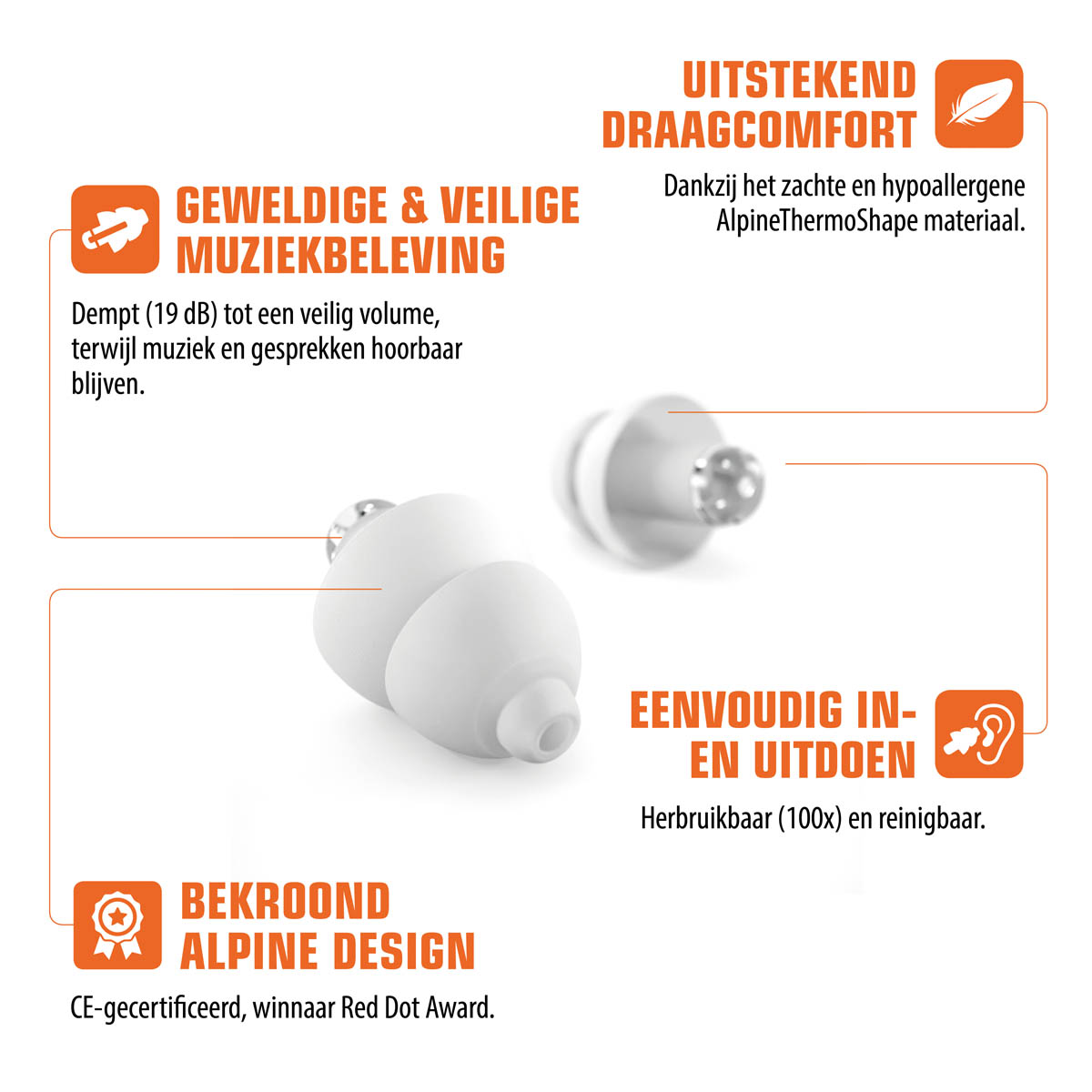 UITSTEKEND DRAAGCOMFORT

Dankzij het zachte en hypoallergene AlpineThermoShape materiaal.

GEWELDIGE & VEILIGE MUZIEKBELEVING

Dempt (19 dB) tot een veilig volume, terwijl muziek en gesprekken hoorbaar blijven.

EENVOUDIG IN- EN UITDOEN

Herbruikbaar (100x) en reinigbaar.

BEKROOND ALPINE DESIGN

CE-gecertificeerd, winnaar Red Dot Award.