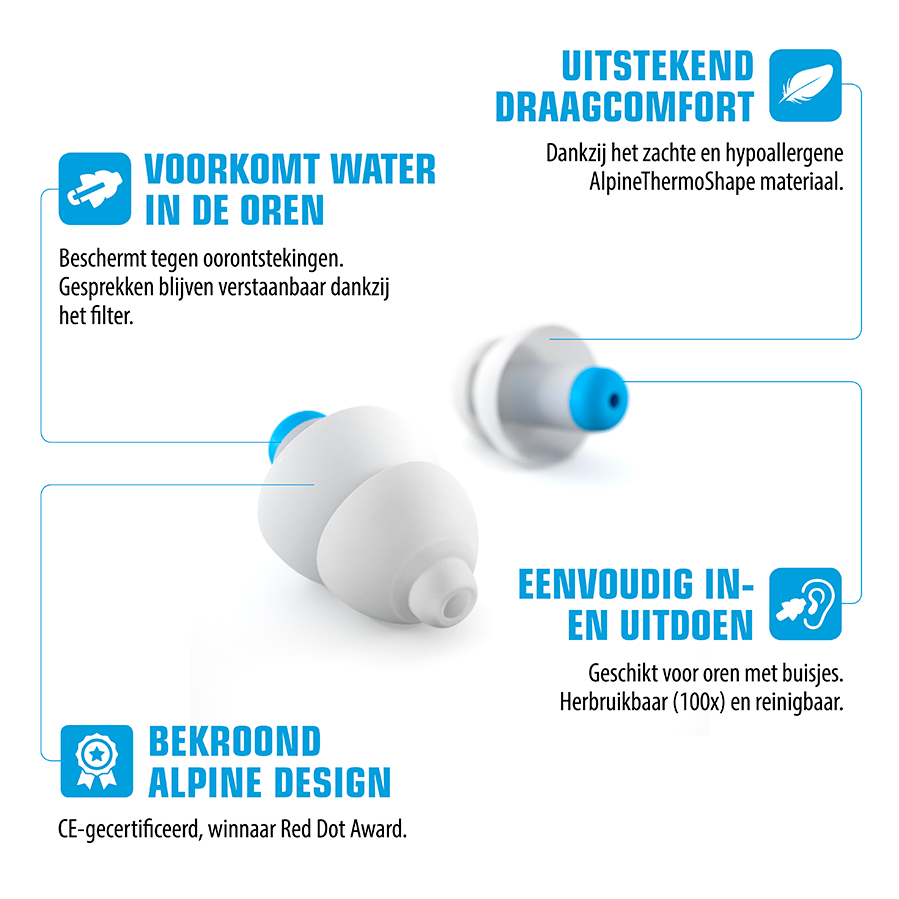 UITSTEKEND DRAAGCOMFORT

Dankzij het zachte en hypoallergene AlpineThermoShape materiaal.

VOORKOMT WATER IN DE OREN

Beschermt tegen oorontstekingen. Gesprekken blijven verstaanbaar dankzij het filter.

EENVOUDIG IN- EN UITDOEN

Geschikt voor oren met buisjes. Herbruikbaar (100x) en reinigbaar.

BEKROOND ALPINE DESIGN

CE-gecertificeerd, winnaar Red Dot Award.