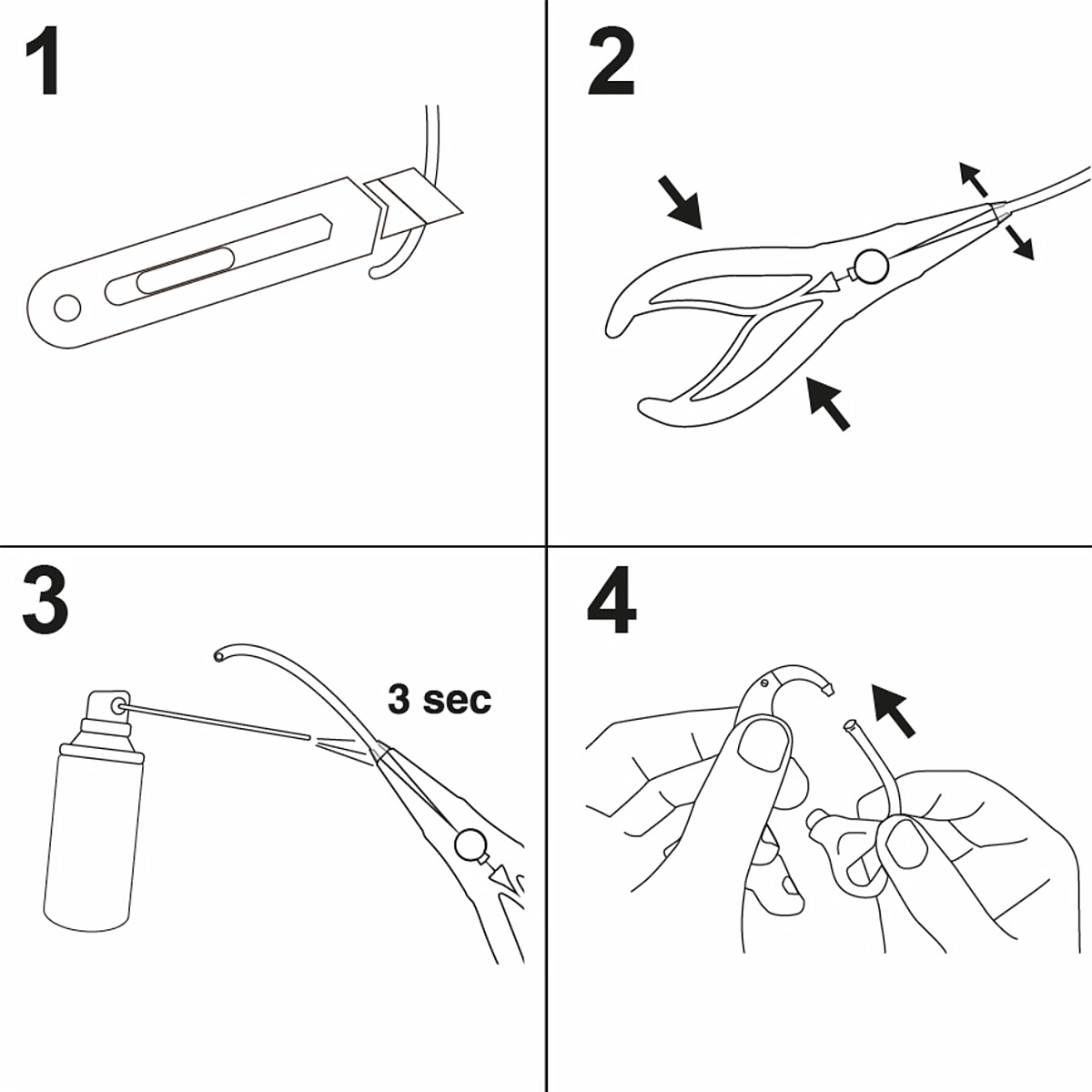 1

2

3

3 sec

4