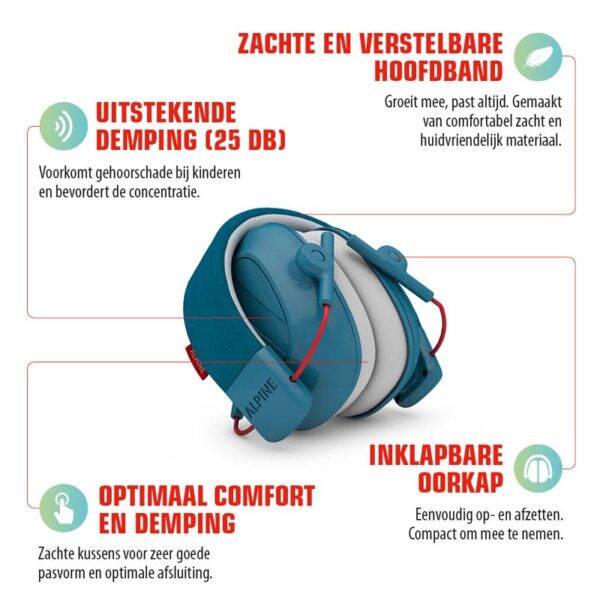 ZACHTE EN VERSTELBARE HOOFDBAND

Groeit mee, past altijd. Gemaakt van comfortabel zacht en huidvriendelijk materiaal.

UITSTEKENDE DEMPING (25 DB)

Voorkomt gehoorschade bij kinderen en bevordert de concentratie.

ALPINE

ALPINE

INKLAPBARE OORKAP

Eenvoudig op- en afzetten. Compact om mee te nemen.

OPTIMAAL COMFORT EN DEMPING

Zachte kussens voor zeer goede pasvorm en optimale afsluiting.