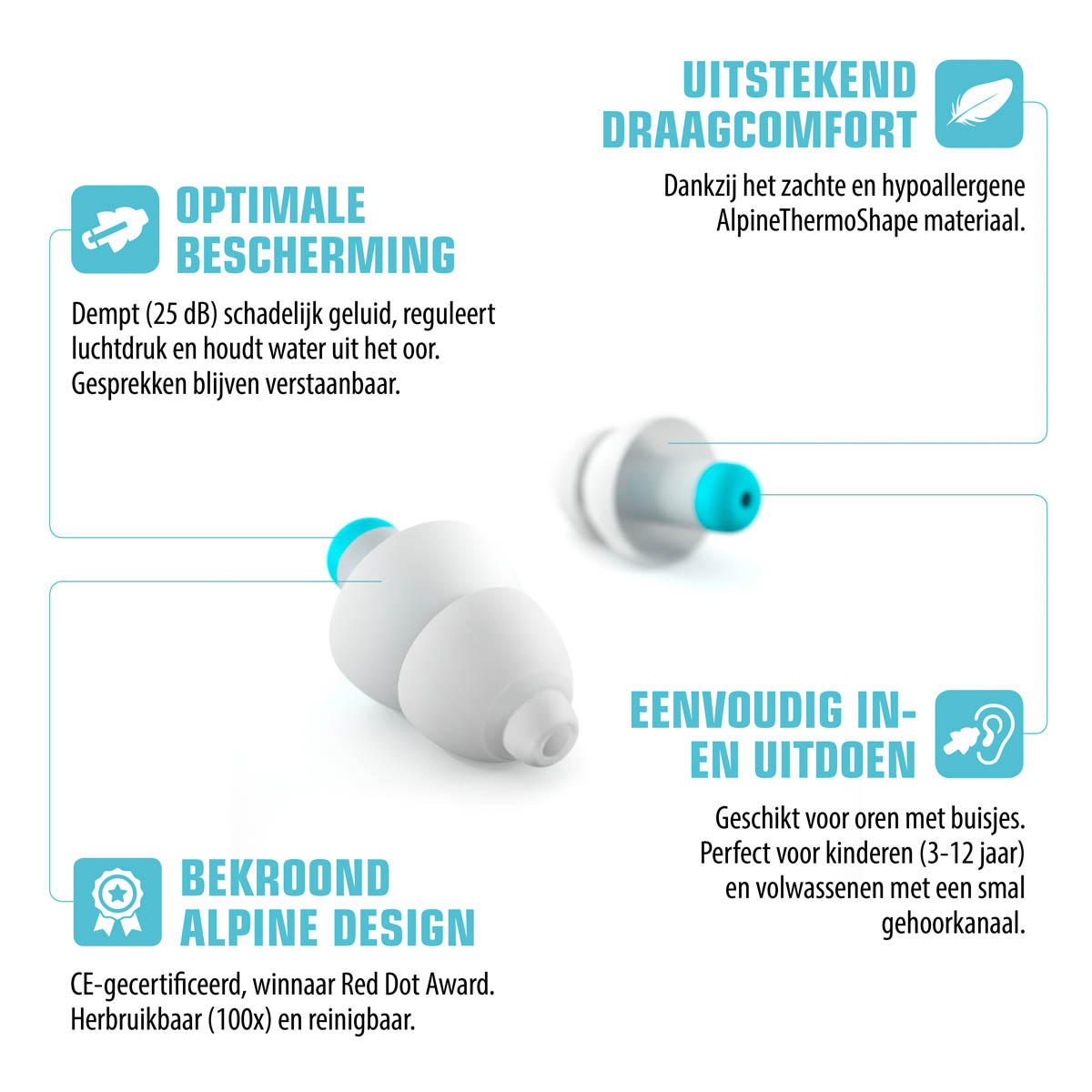 UITSTEKEND DRAAGCOMFORT

Dankzij het zachte en hypoallergene AlpineThermoShape materiaal.

OPTIMALE BESCHERMING

Dempt (25 dB) schadelijk geluid, reguleert luchtdruk en houdt water uit het oor. Gesprekken blijven verstaanbaar.

EENVOUDIG IN- EN UITDOEN

Geschikt voor oren met buisjes. Perfect voor kinderen (3-12 jaar) en volwassenen met een smal gehoorkanaal.

BEKROOND ALPINE DESIGN

CE-gecertificeerd, winnaar Red Dot Award. Herbruikbaar (100x) en reinigbaar.