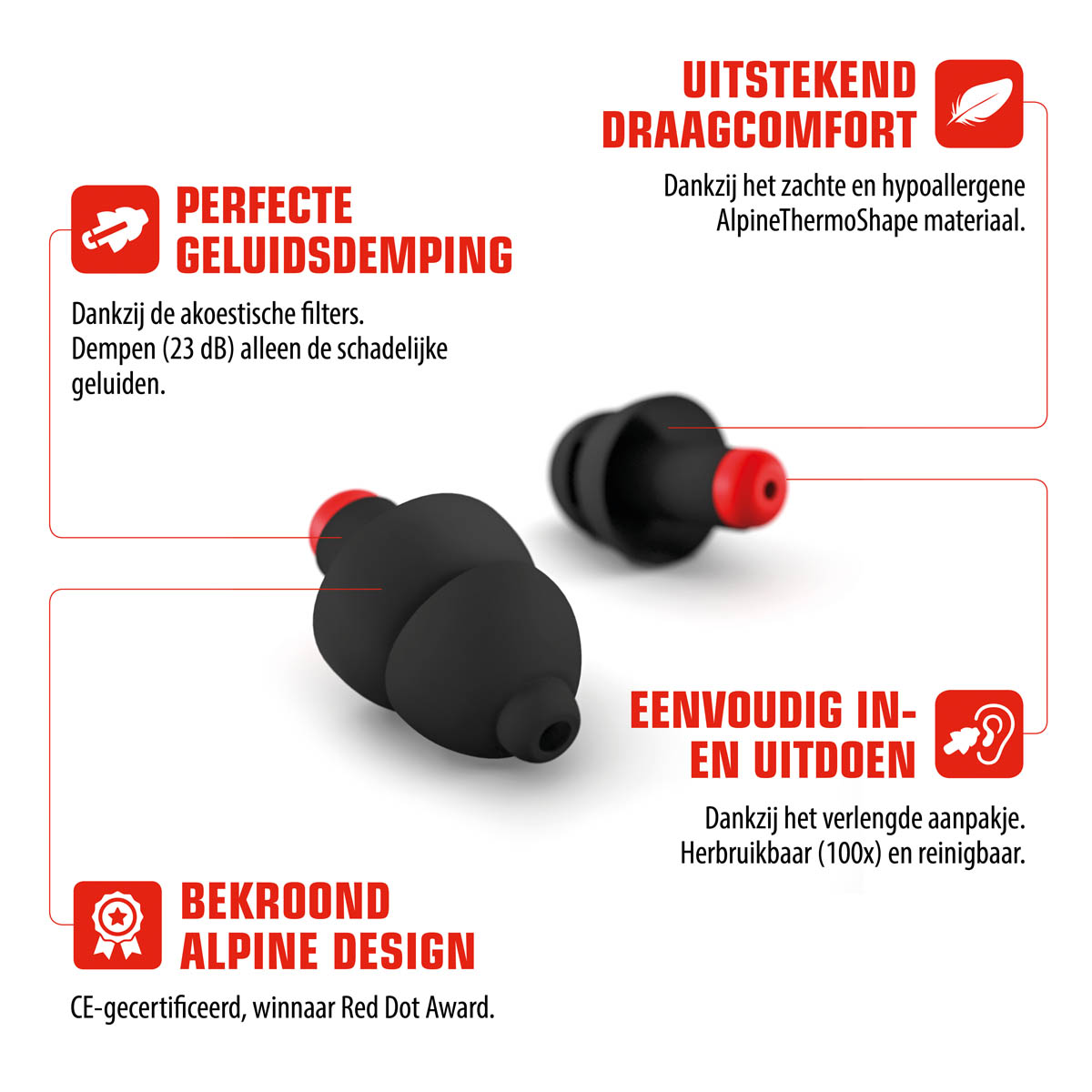 UITSTEKEND DRAAGCOMFORT

Dankzij het zachte en hypoallergene AlpineThermoShape materiaal.

PERFECTE GELUIDSDEMPING

Dankzij de akoestische filters. Dempen (23 dB) alleen de schadelijke geluiden.

EENVOUDIG IN- EN UITDOEN

Dankzij het verlengde aanpakje. Herbruikbaar (100x) en reinigbaar.

BEKROOND ALPINE DESIGN

CE-gecertificeerd, winnaar Red Dot Award.