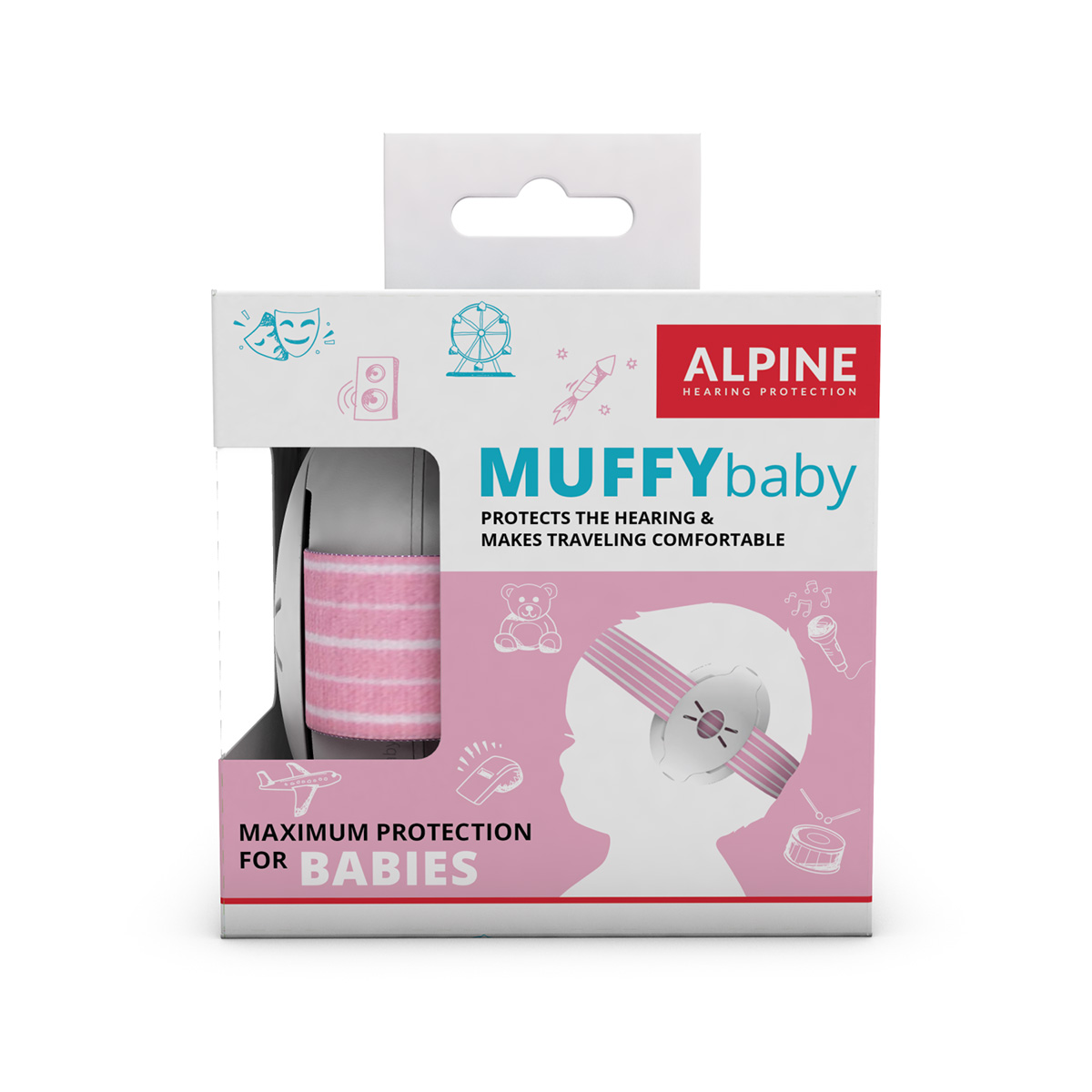 ALPINE
HEARING PROTECTION

MUFFYbaby

PROTECTS THE HEARING & MAKES TRAVELING COMFORTABLE

MAXIMUM PROTECTION FOR BABIES