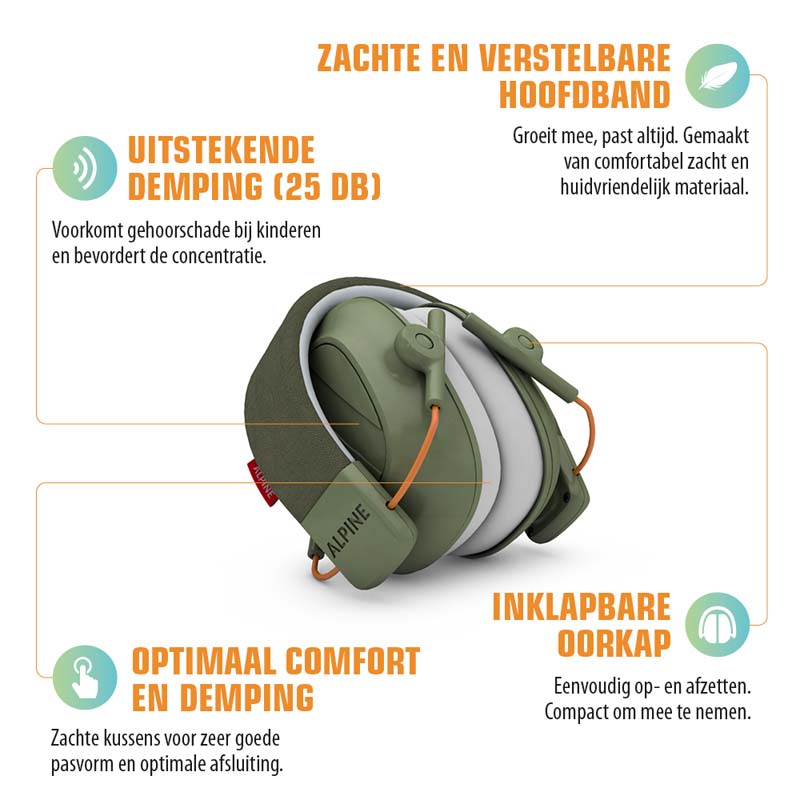 ZACHTE EN VERSTELBARE HOOFDBAND

Groeit mee, past altijd. Gemaakt van comfortabel zacht en huidvriendelijk materiaal.

UITSTEKENDE DEMPING (25 DB)

Voorkomt gehoorschade bij kinderen en bevordert de concentratie.

ALPINE

ALPINE

INKLAPBARE OORKAP

Eenvoudig op- en afzetten. Compact om mee te nemen.

OPTIMAAL COMFORT EN DEMPING

Zachte kussens voor zeer goede pasvorm en optimale afsluiting.