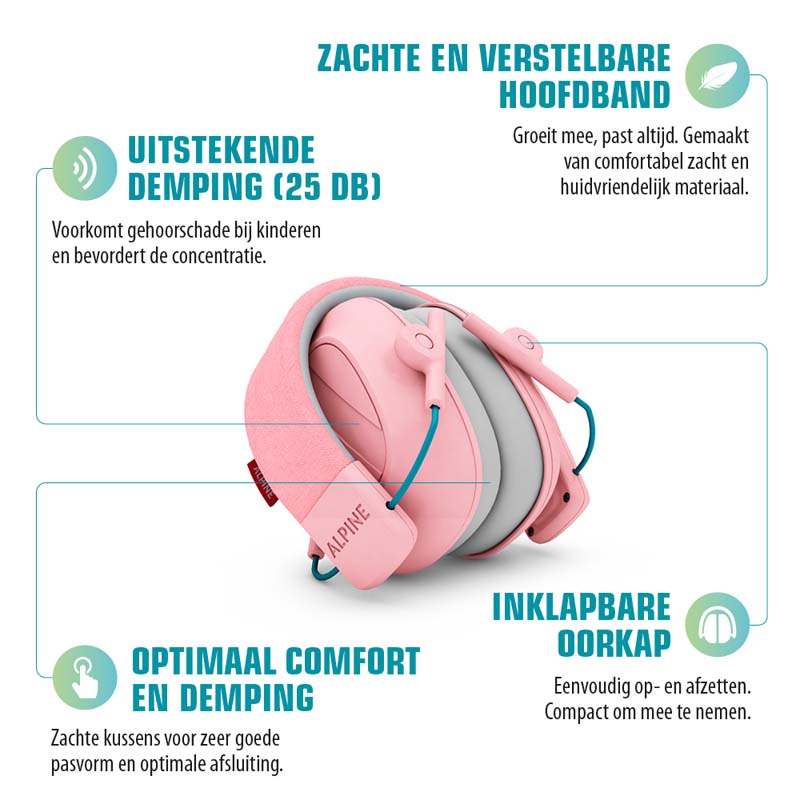 ZACHTE EN VERSTELBARE HOOFDBAND

Groeit mee, past altijd. Gemaakt van comfortabel zacht en huidvriendelijk materiaal.

UITSTEKENDE DEMPING (25 DB)

Voorkomt gehoorschade bij kinderen en bevordert de concentratie.

ALPINE

ALPINE

INKLAPBARE OORKAP

Eenvoudig op- en afzetten. Compact om mee te nemen.

OPTIMAAL COMFORT EN DEMPING

Zachte kussens voor zeer goede pasvorm en optimale afsluiting.