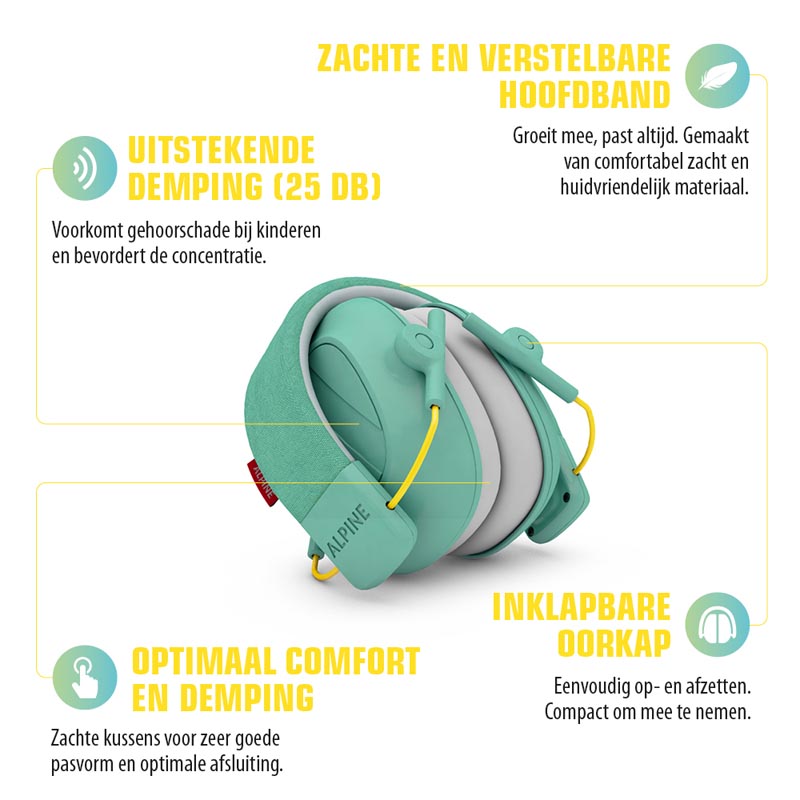 ZACHTE EN VERSTELBARE HOOFDBAND

Groeit mee, past altijd. Gemaakt van comfortabel zacht en huidvriendelijk materiaal.

UITSTEKENDE DEMPING (25 DB)

Voorkomt gehoorschade bij kinderen en bevordert de concentratie.

ALPINE

ALPINE

INKLAPBARE OORKAP

Eenvoudig op- en afzetten. Compact om mee te nemen.

OPTIMAAL COMFORT EN DEMPING

Zachte kussens voor zeer goede pasvorm en optimale afsluiting.