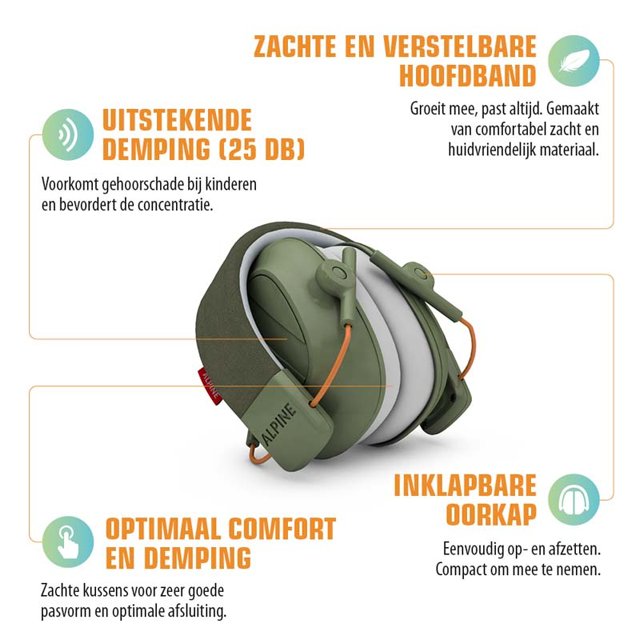 ZACHTE EN VERSTELBARE HOOFDBAND

Groeit mee, past altijd. Gemaakt van comfortabel zacht en huidvriendelijk materiaal.

UITSTEKENDE DEMPING (25 DB)

Voorkomt gehoorschade bij kinderen en bevordert de concentratie.

ALPINE

ALPINE

INKLAPBARE OORKAP

Eenvoudig op- en afzetten. Compact om mee te nemen.

OPTIMAAL COMFORT EN DEMPING

Zachte kussens voor zeer goede pasvorm en optimale afsluiting.