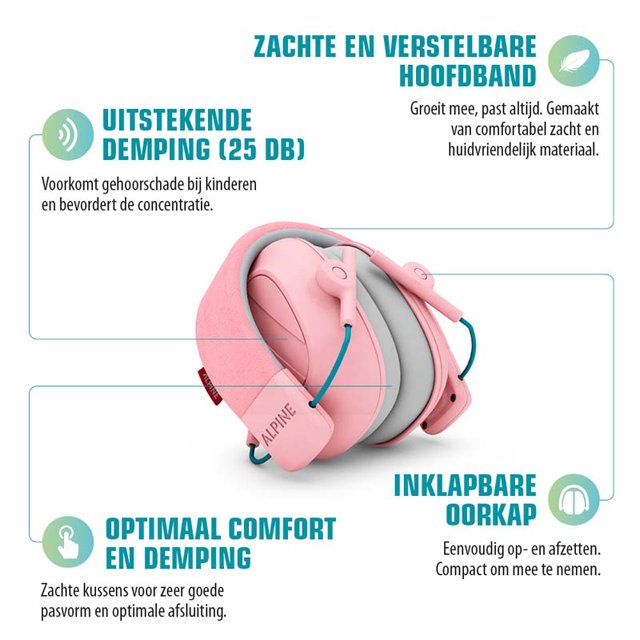 ZACHTE EN VERSTELBARE HOOFDBAND

Groeit mee, past altijd. Gemaakt van comfortabel zacht en huidvriendelijk materiaal.

UITSTEKENDE DEMPING (25 DB)

Voorkomt gehoorschade bij kinderen en bevordert de concentratie.

ALPINE

ALPINE

INKLAPBARE OORKAP

Eenvoudig op- en afzetten. Compact om mee te nemen.

OPTIMAAL COMFORT EN DEMPING

Zachte kussens voor zeer goede pasvorm en optimale afsluiting.