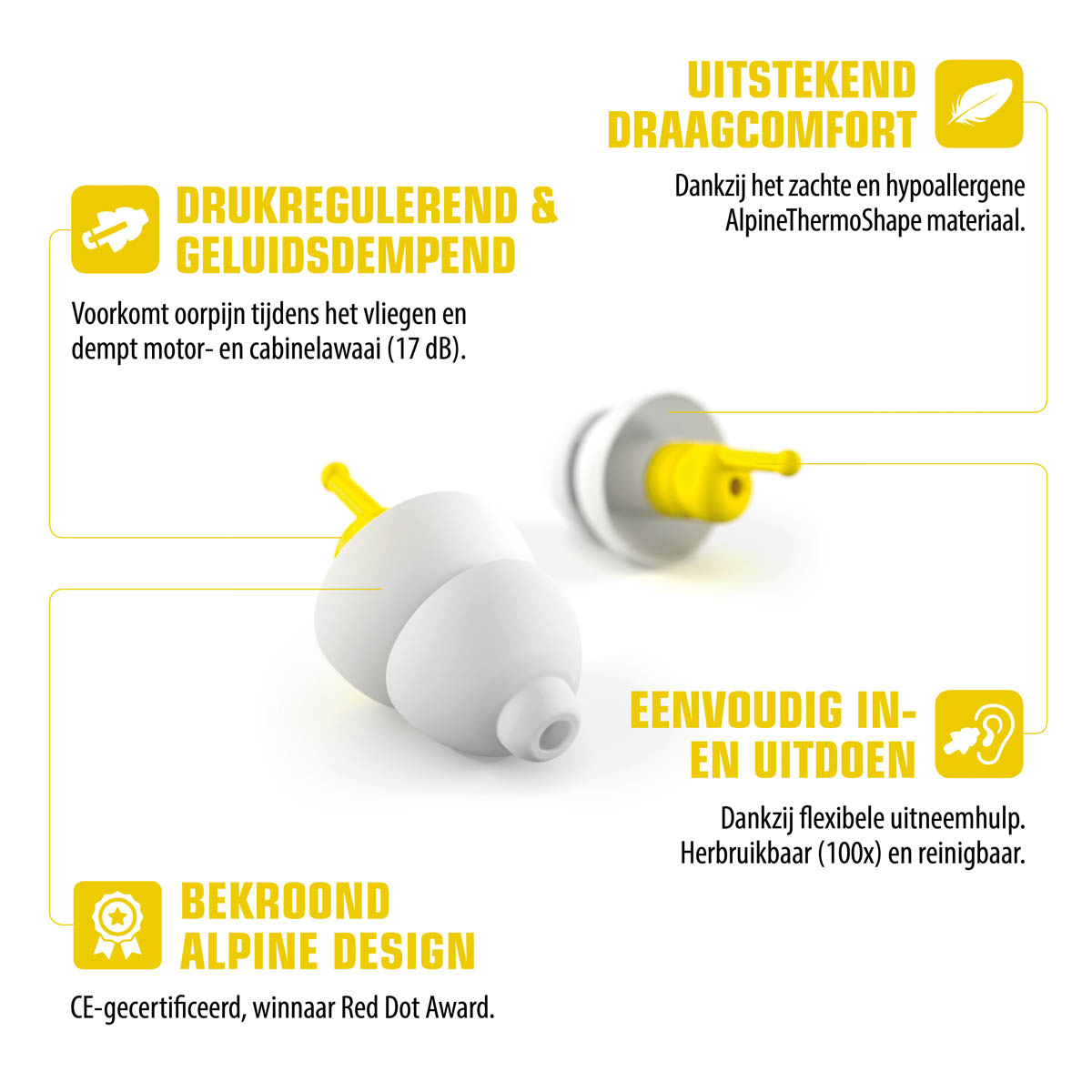 UITSTEKEND DRAAGCOMFORT

Dankzij het zachte en hypoallergene AlpineThermoShape materiaal.

DRUKREGULEREND & GELUIDSDEMPEND

Voorkomt oorpijn tijdens het vliegen en dempt motor- en cabinelawaai (17 dB).

EENVOUDIG IN- EN UITDOEN

Dankzij flexibele uitneemhulp. Herbruikbaar (100x) en reinigbaar.

BEKROOND ALPINE DESIGN

CE-gecertificeerd, winnaar Red Dot Award.