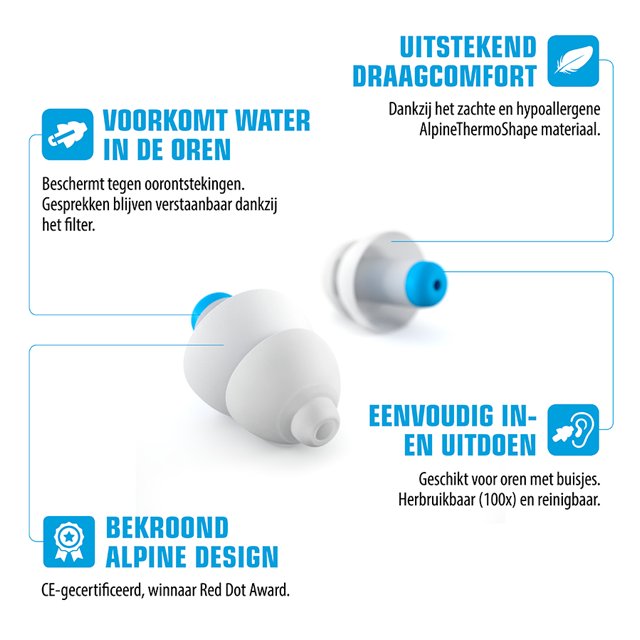 UITSTEKEND DRAAGCOMFORT

Dankzij het zachte en hypoallergene AlpineThermoShape materiaal.

VOORKOMT WATER IN DE OREN

Beschermt tegen oorontstekingen. Gesprekken blijven verstaanbaar dankzij het filter.

EENVOUDIG IN- EN UITDOEN

Geschikt voor oren met buisjes. Herbruikbaar (100x) en reinigbaar.

BEKROOND ALPINE DESIGN

CE-gecertificeerd, winnaar Red Dot Award.