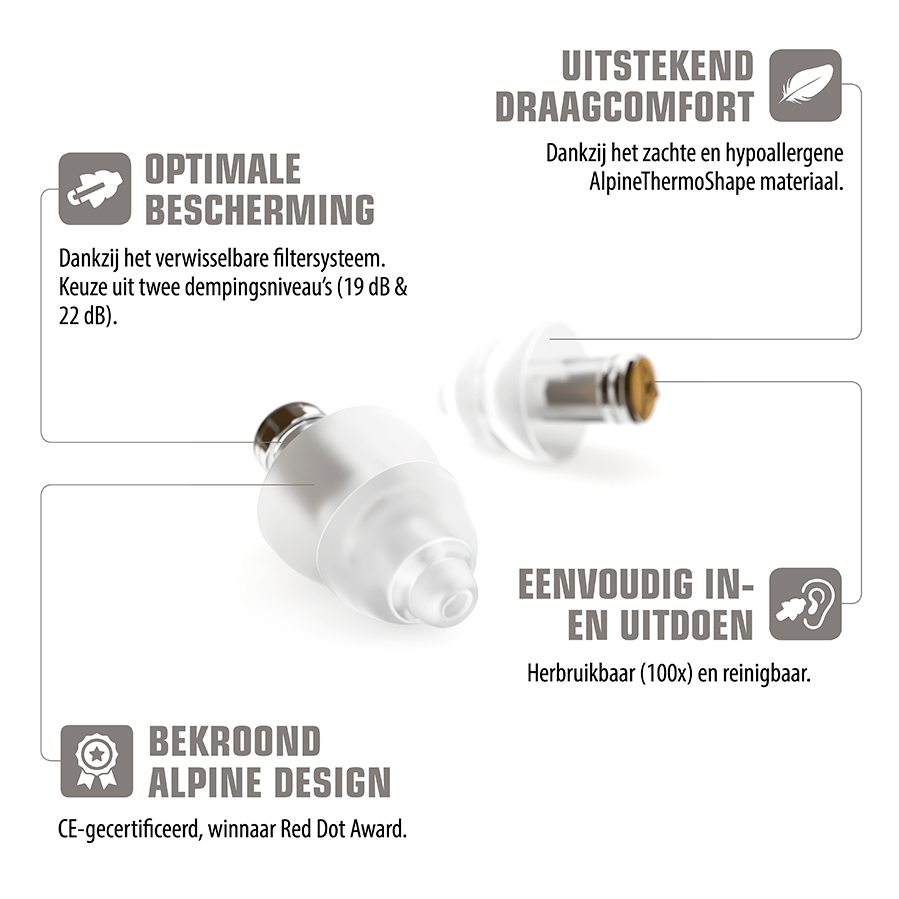 UITSTEKEND DRAAGCOMFORT

Dankzij het zachte en hypoallergene AlpineThermoShape materiaal.

OPTIMALE BESCHERMING

Dankzij het verwisselbare filtersysteem. Keuze uit twee dempingsniveau's (19 dB & 22 dB).

EENVOUDIG IN- EN UITDOEN

Herbruikbaar (100x) en reinigbaar.

BEKROOND ALPINE DESIGN

CE-gecertificeerd, winnaar Red Dot Award.