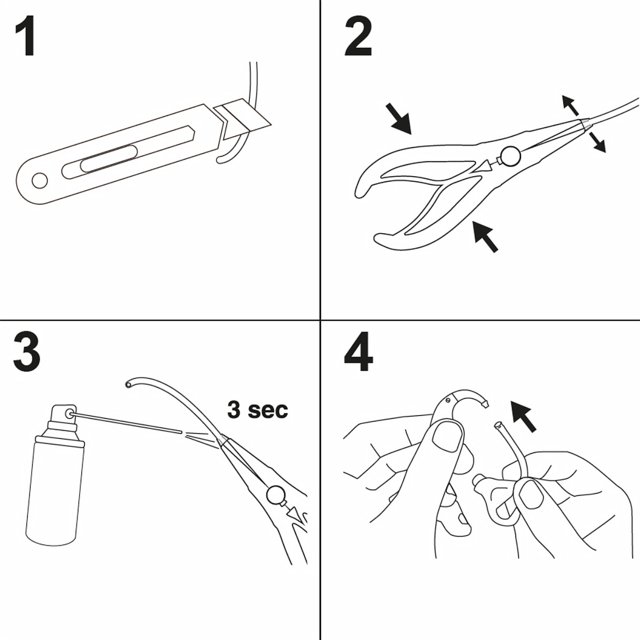 1

2

3

3 sec

4